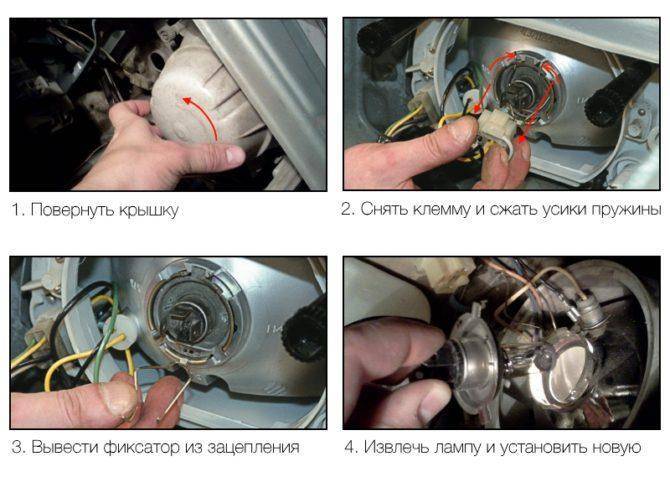 1. Повернуть крышку

2. Снять клемму и сжать усики пружины

3. Вывести фиксатор из зацепления

4. Извлечь лампу и установить новую